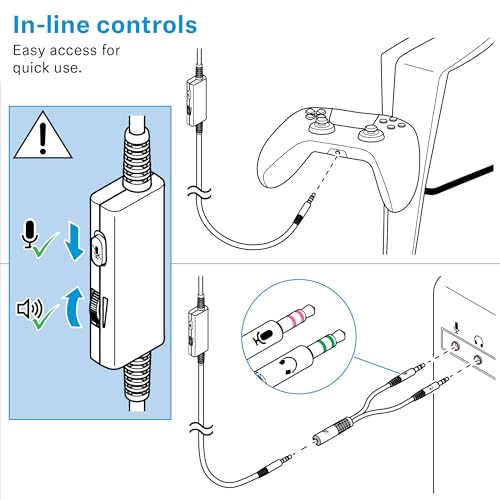 In-line controls

Easy access for quick use.