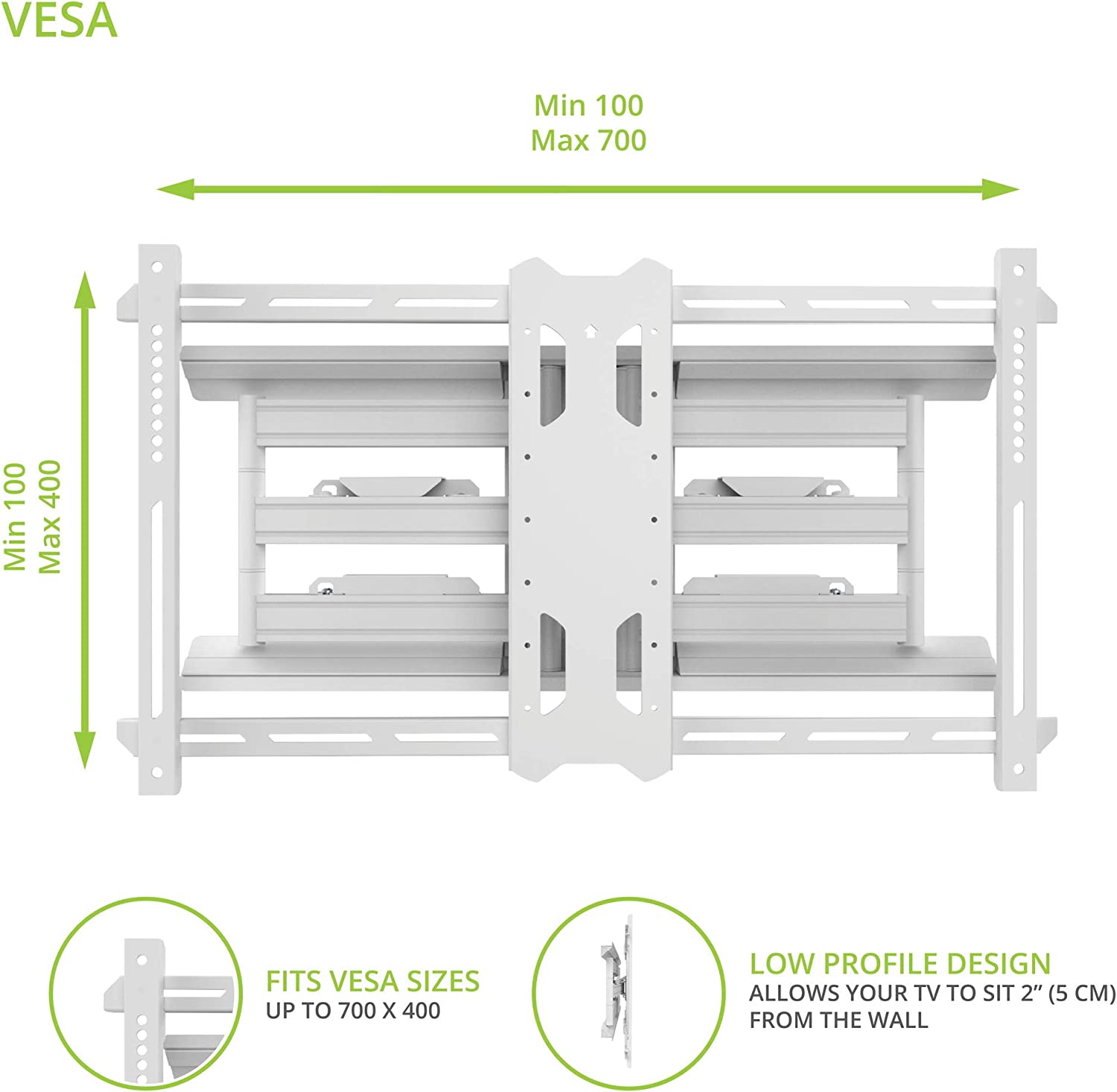 VESA

Min 100
Max 700

Min 100
Max 400

FITS VESA SIZES
UP TO 700 X 400

LOW PROFILE DESIGN
ALLOWS YOUR TV TO SIT 2” (5 CM)
FROM THE WALL