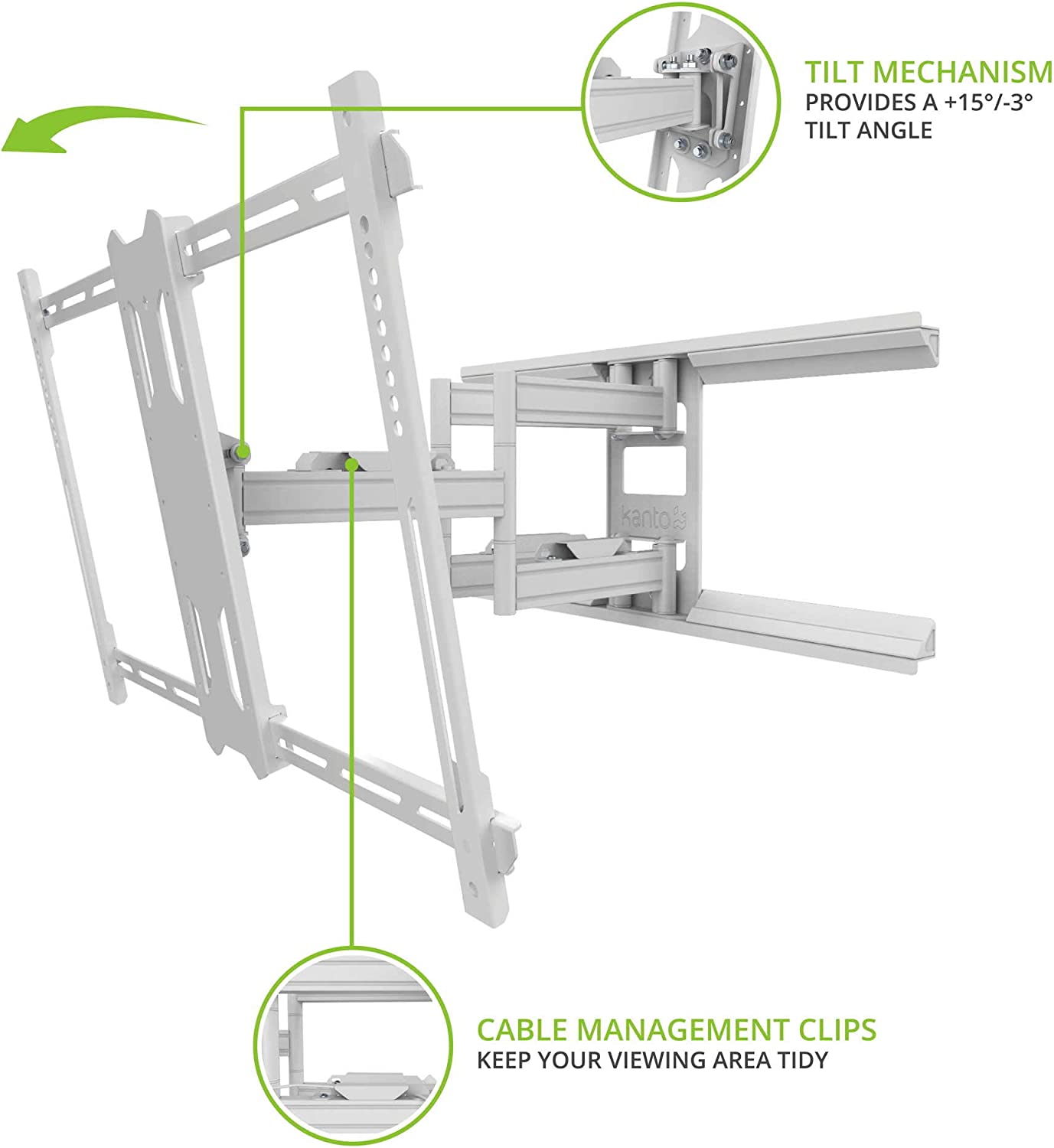 TILT MECHANISM
PROVIDES A +15°/-3° TILT ANGLE

kanto

CABLE MANAGEMENT CLIPS
KEEP YOUR VIEWING AREA TIDY