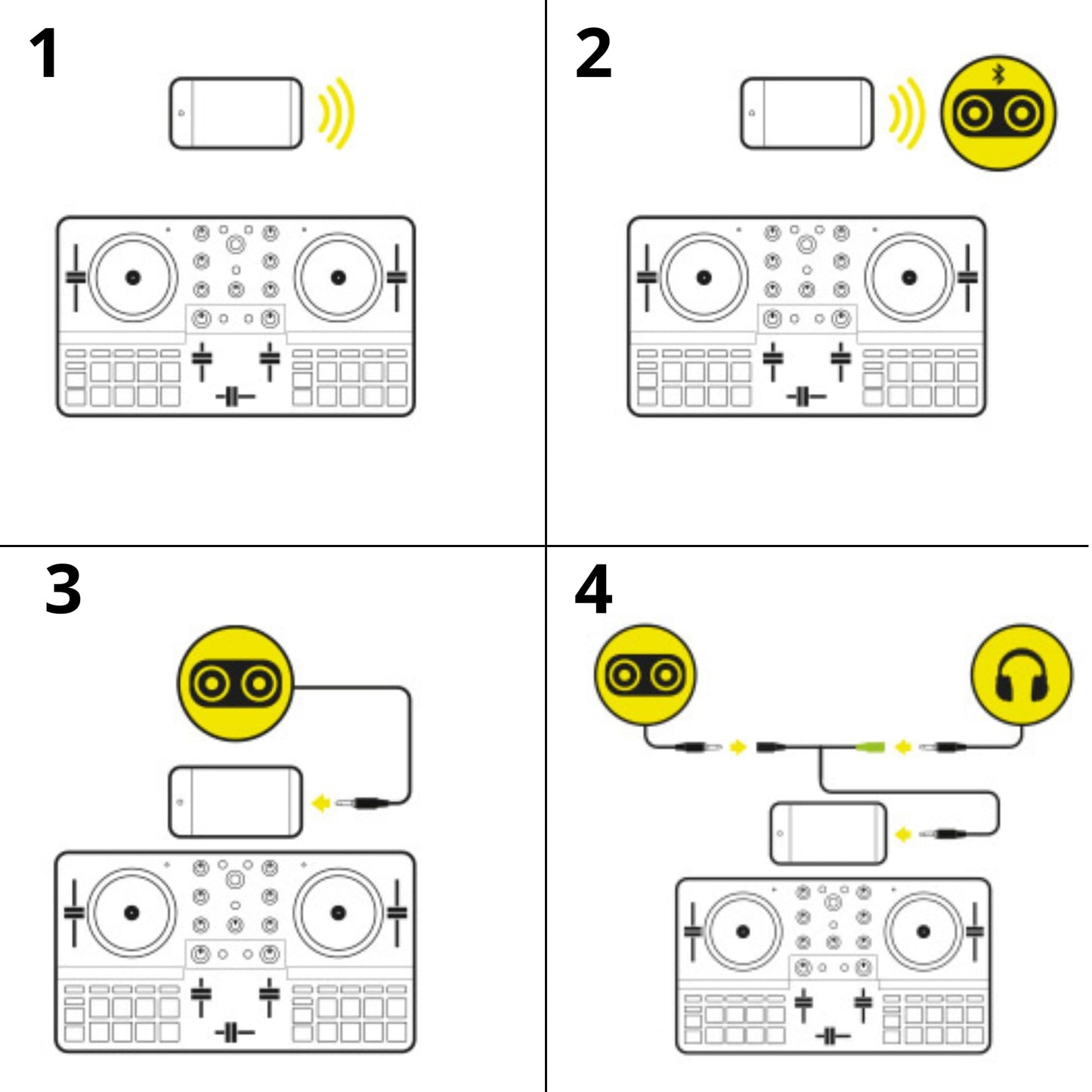 1

2

3

4