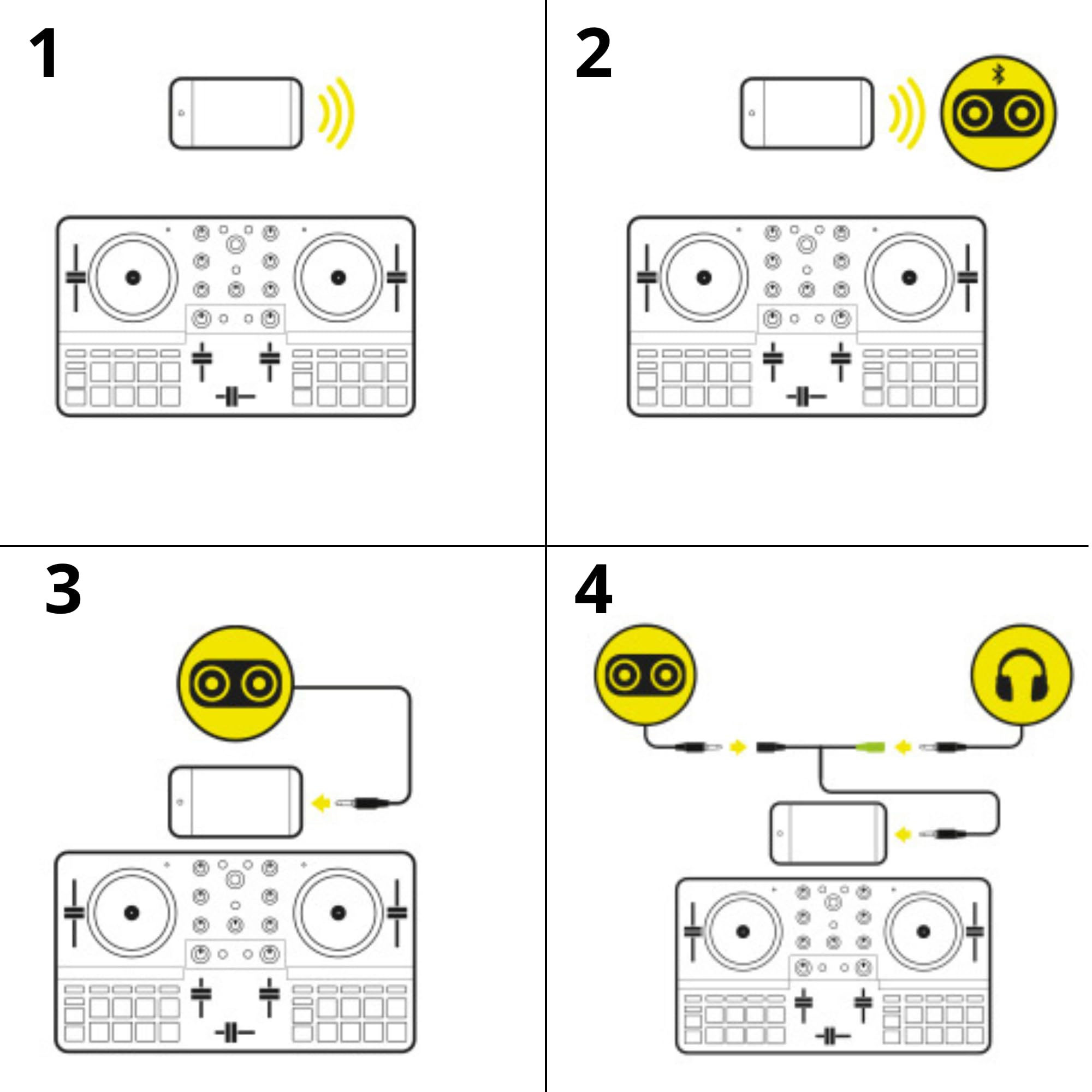 1

2

3

4