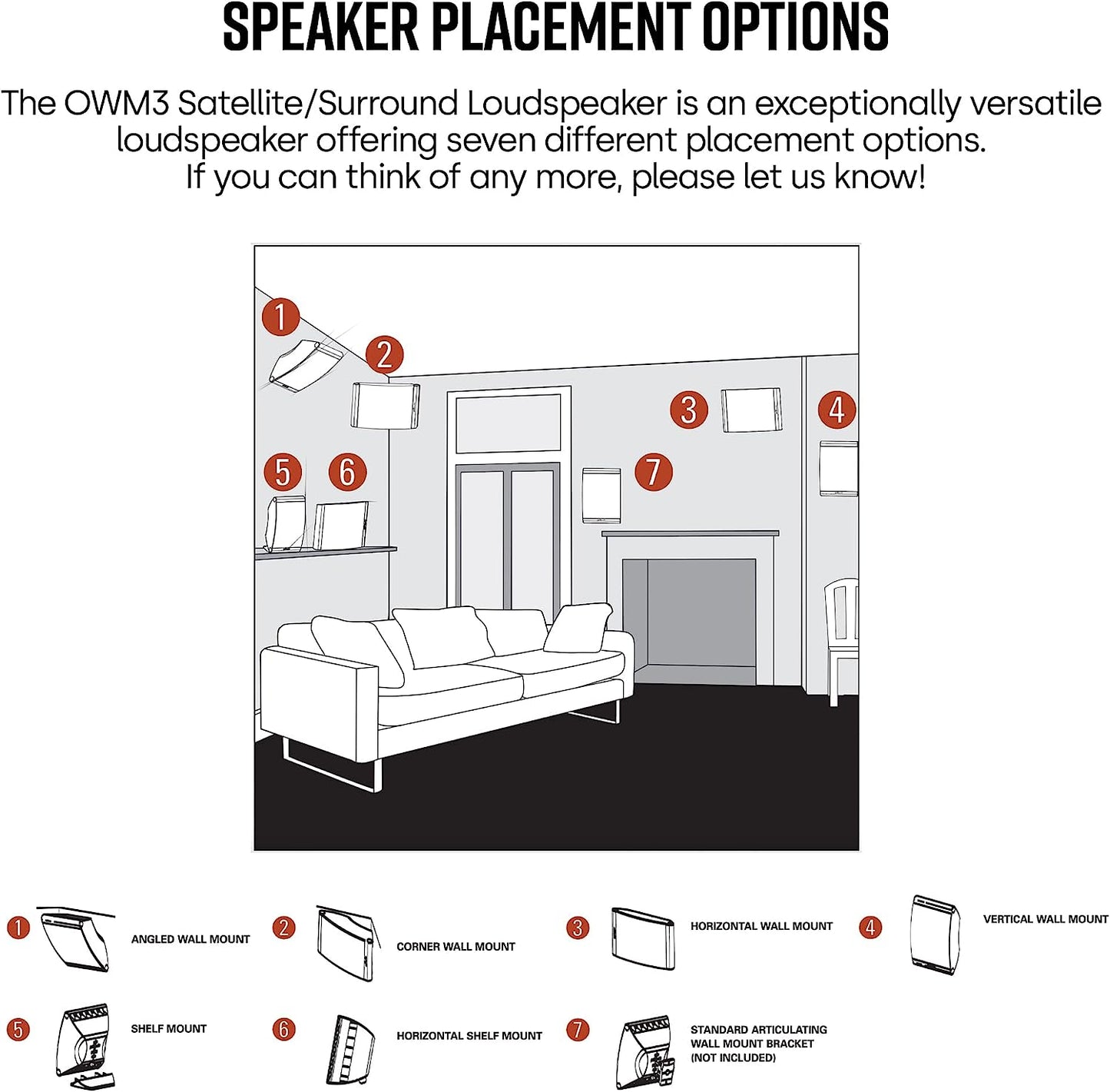 SPEAKER PLACEMENT OPTIONS

The OWM3 Satellite/Surround Loudspeaker is an exceptionally versatile loudspeaker offering seven different placement options. If you can think of any more, please let us know!

1
2
3
4
5
6
7

1 ANGLED WALL MOUNT
2 CORNER WALL MOUNT
3 HORIZONTAL WALL MOUNT
4 VERTICAL WALL MOUNT
5 SHELF MOUNT
6 HORIZONTAL SHELF MOUNT
7 STANDARD ARTICULATING WALL MOUNT BRACKET (NOT INCLUDED)